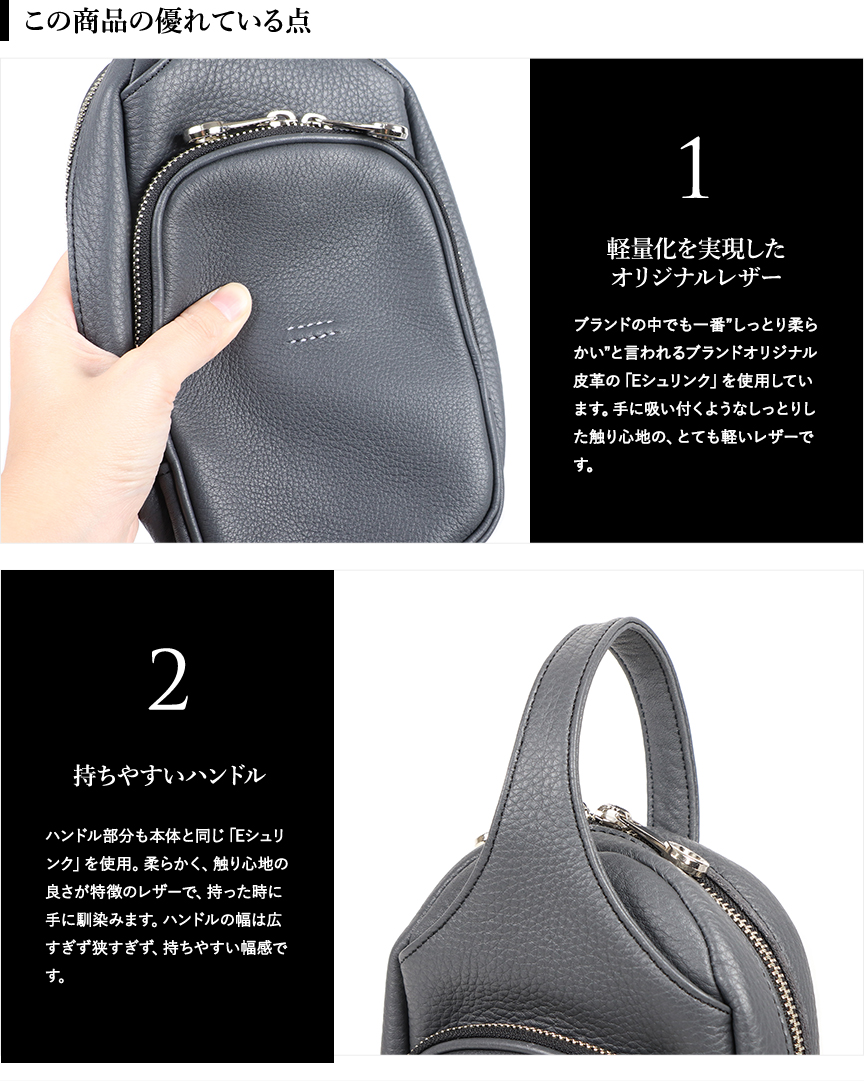 この商品の優れている点

1

軽量化を実現したオリジナルレザー

ブランドの中でも一番"しっとり柔らかい"と言われるブランドオリジナル皮革の「Eシュリンク」を使用しています。手に吸い付くようなしっとりした触り心地の、とても軽いレザーです。

2

持ちやすいハンドル

ハンドル部分も本体と同じ「Eシュリンク」を使用。柔らかく、触り心地の良さが特徴のレザーで、持った時に手に馴染みます。ハンドルの幅は広すぎず狭すぎず、持ちやすい幅感です。